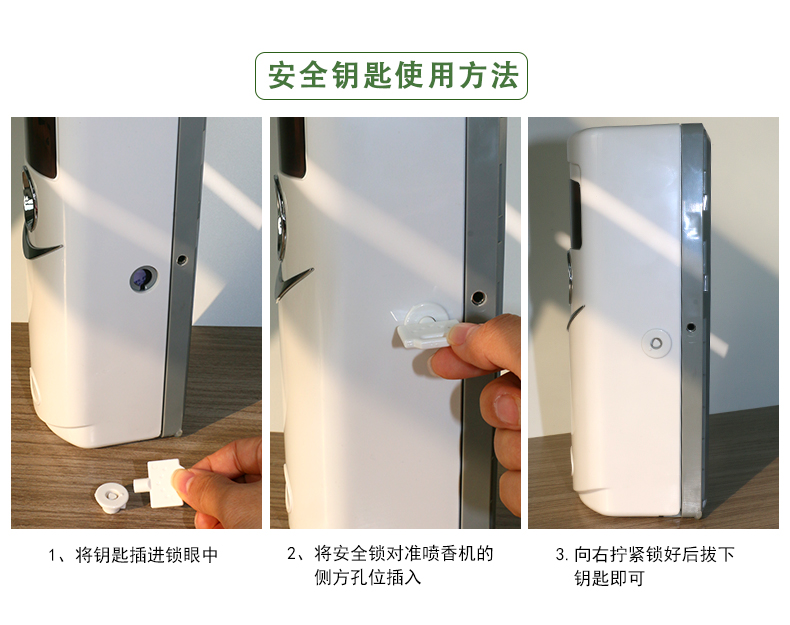 安全钥匙使用方法

1、将钥匙插进锁眼中

2、将安全锁对准喷香机的侧方孔位插入

3. 向右拧紧锁好后拔下钥匙即可